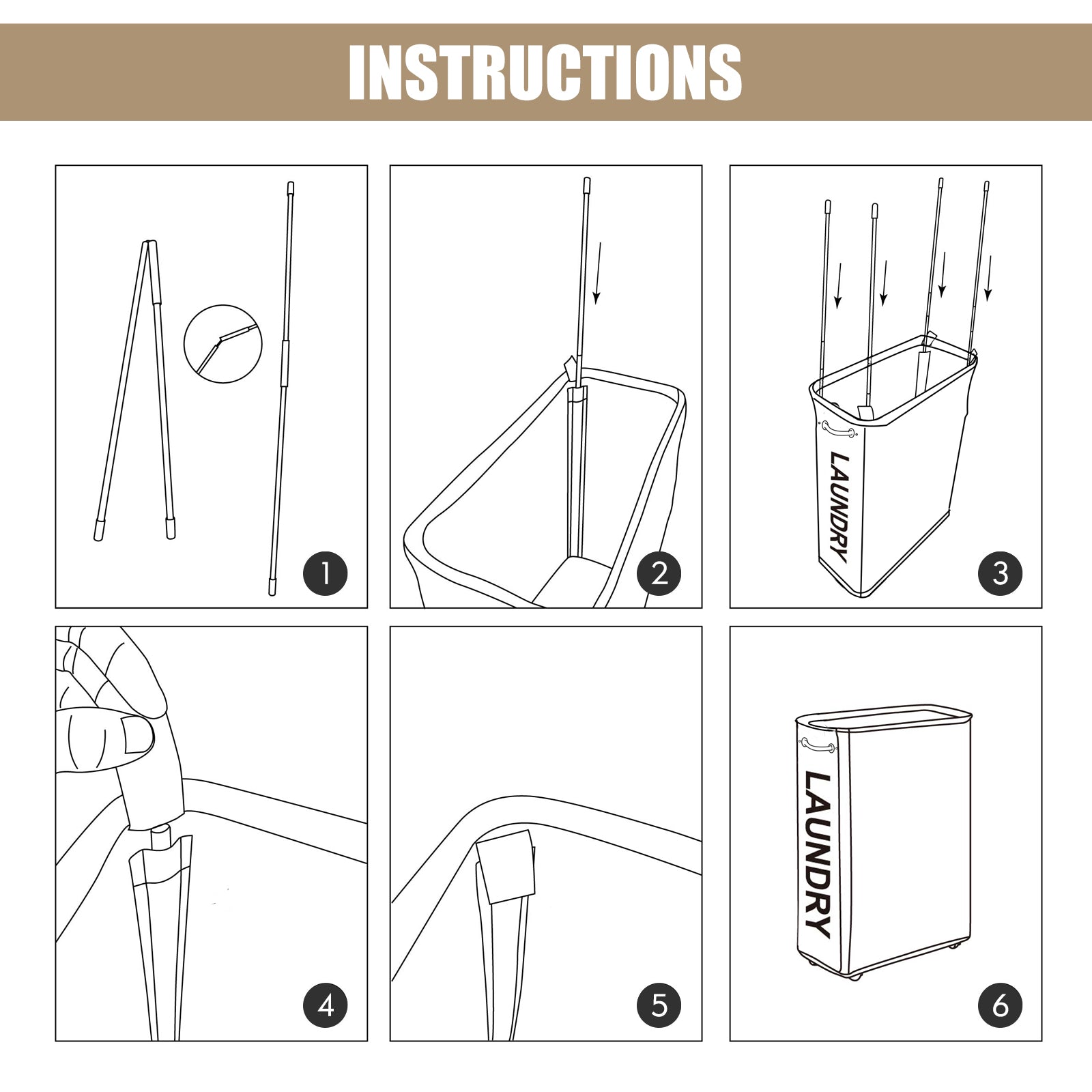 INSTRUCTIONS

1

2

LAUNDRY

3

4

5

LAUNDRY

6