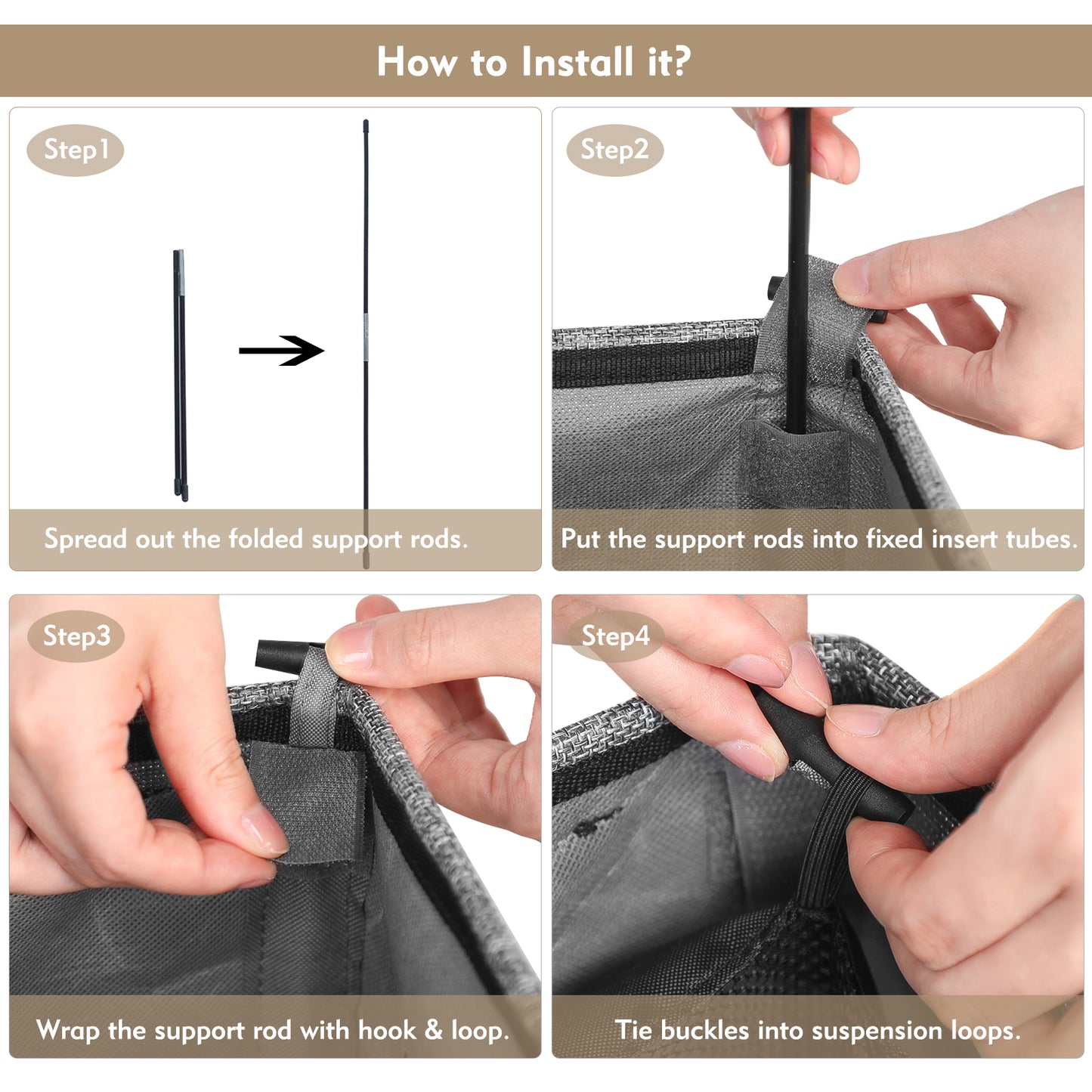 How to Install it?

Step1

Spread out the folded support rods.

Step2

Put the support rods into fixed insert tubes.

Step3

Wrap the support rod with hook & loop.

Step4

Tie buckles into suspension loops.