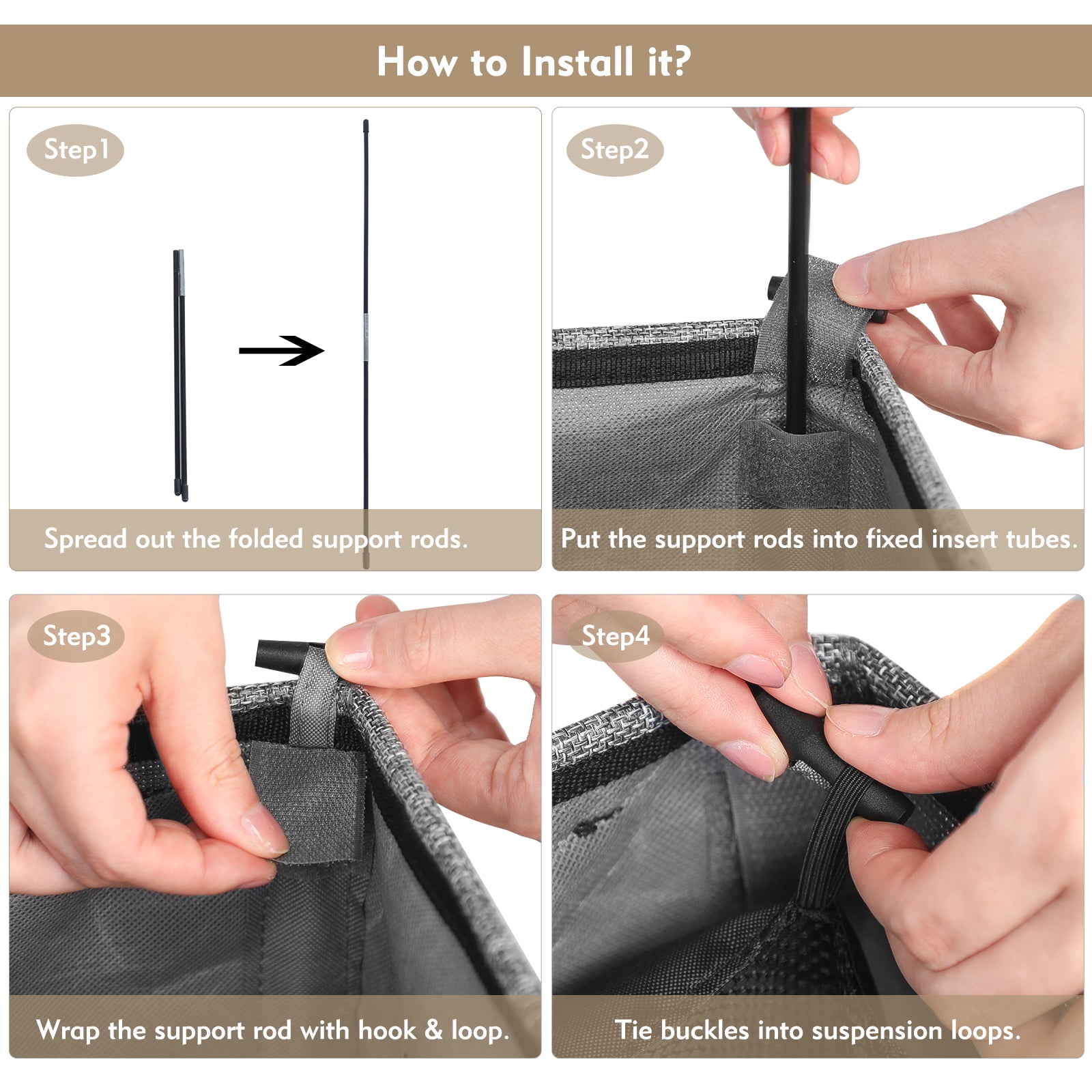 How to Install it?

Step1

Spread out the folded support rods.

Step2

Put the support rods into fixed insert tubes.

Step3

Wrap the support rod with hook & loop.

Step4

Tie buckles into suspension loops.