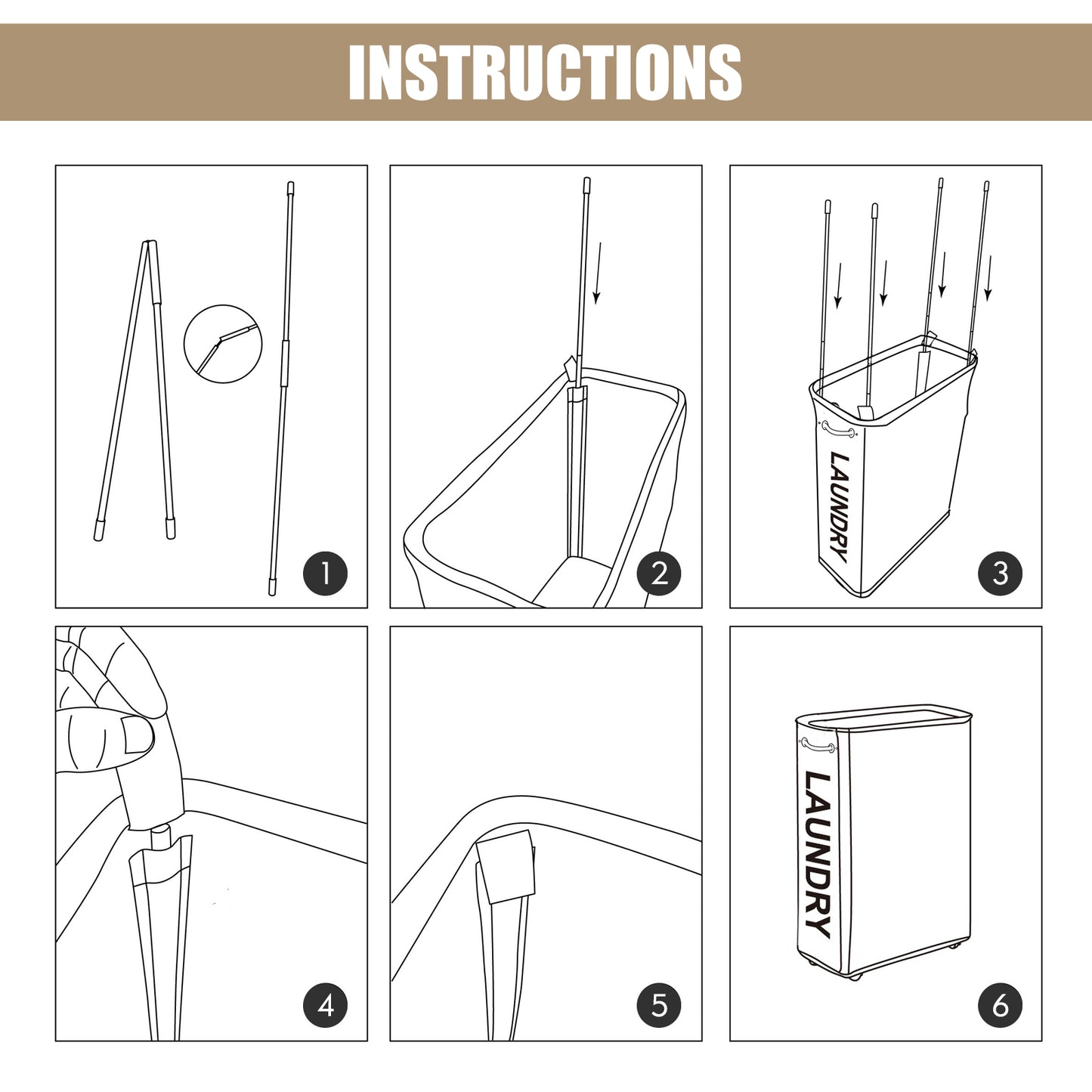 INSTRUCTIONS

1

2

LAUNDRY

3

4

5

LAUNDRY

6