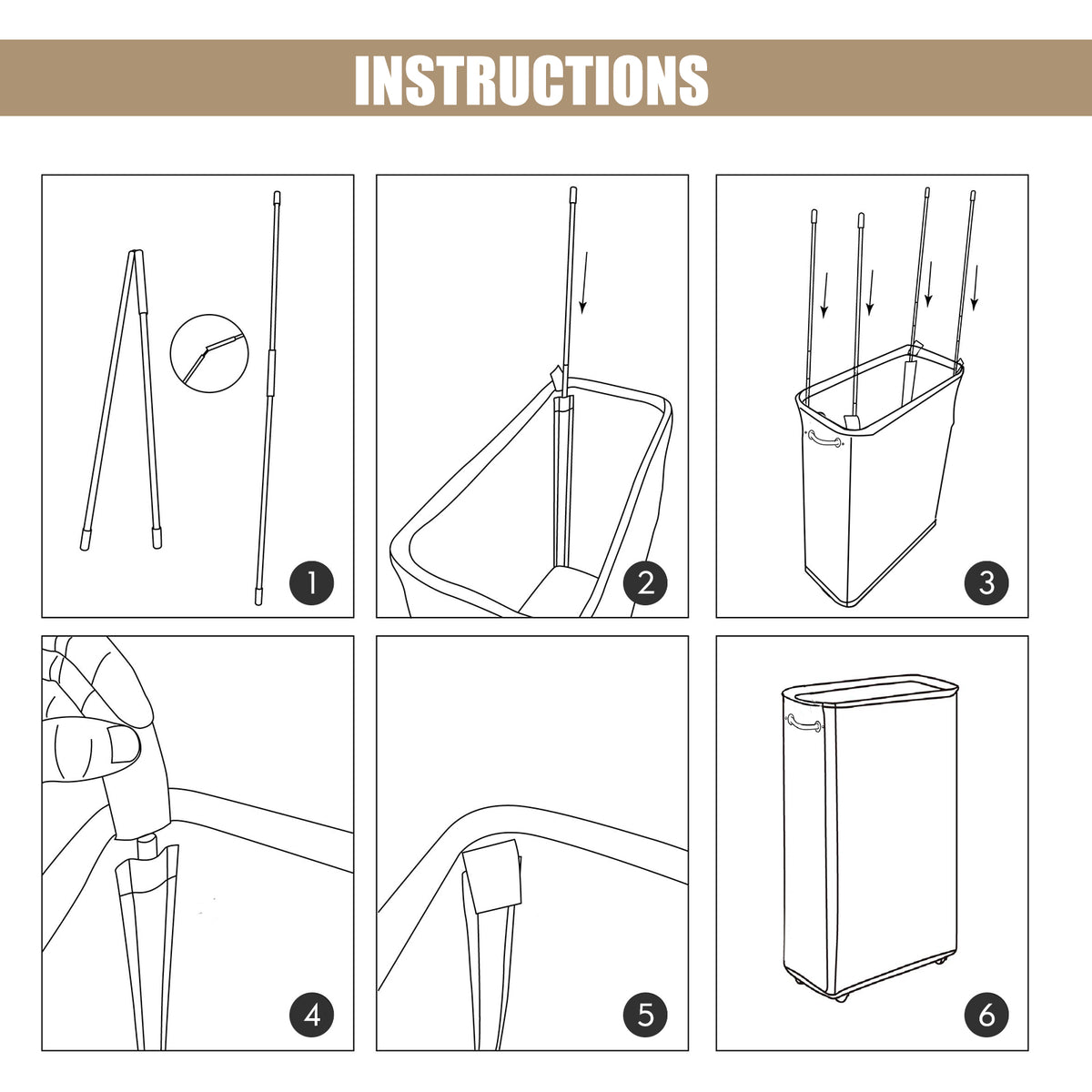 INSTRUCTIONS

1

2

3

4

5

6