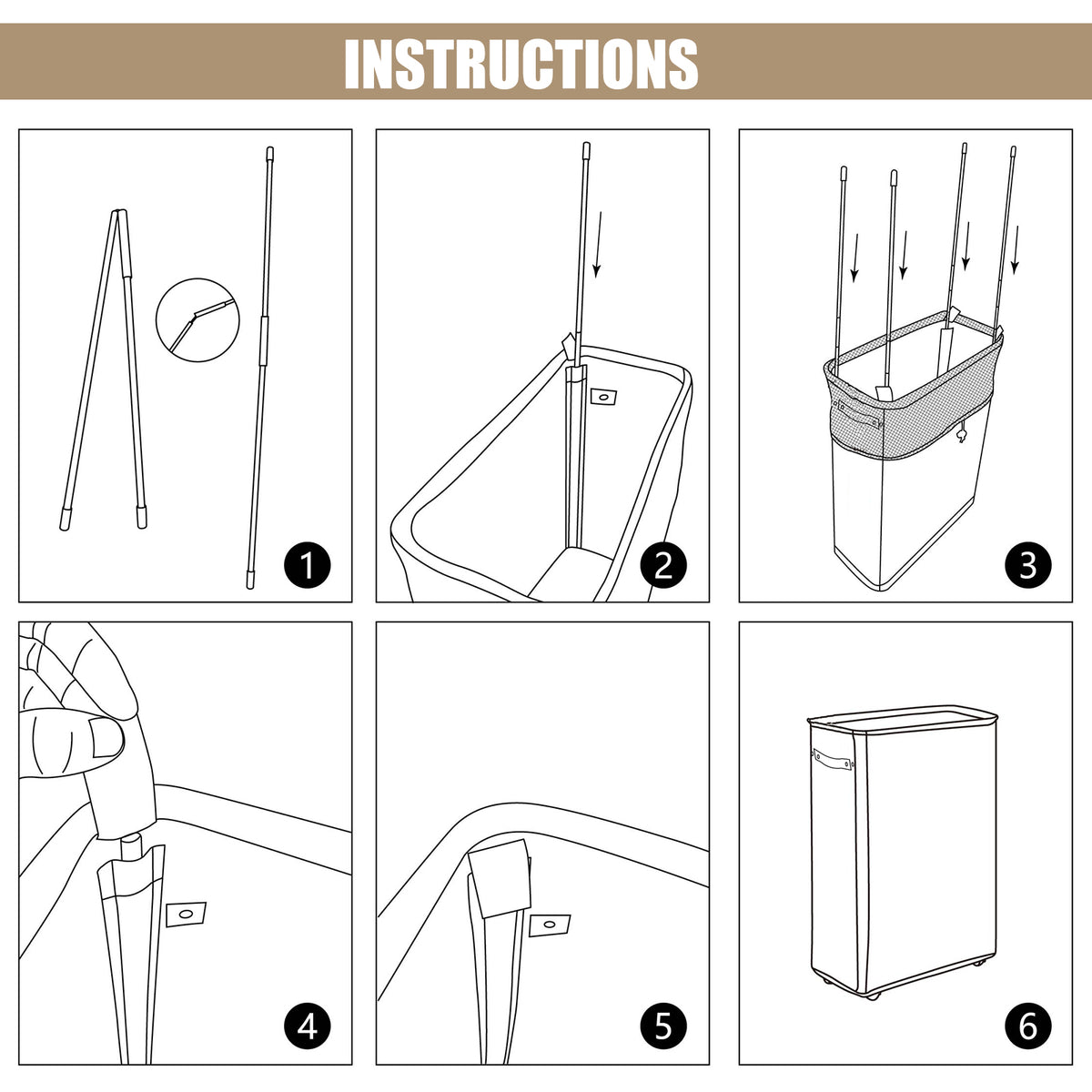 INSTRUCTIONS

1

2

3

4

5

6