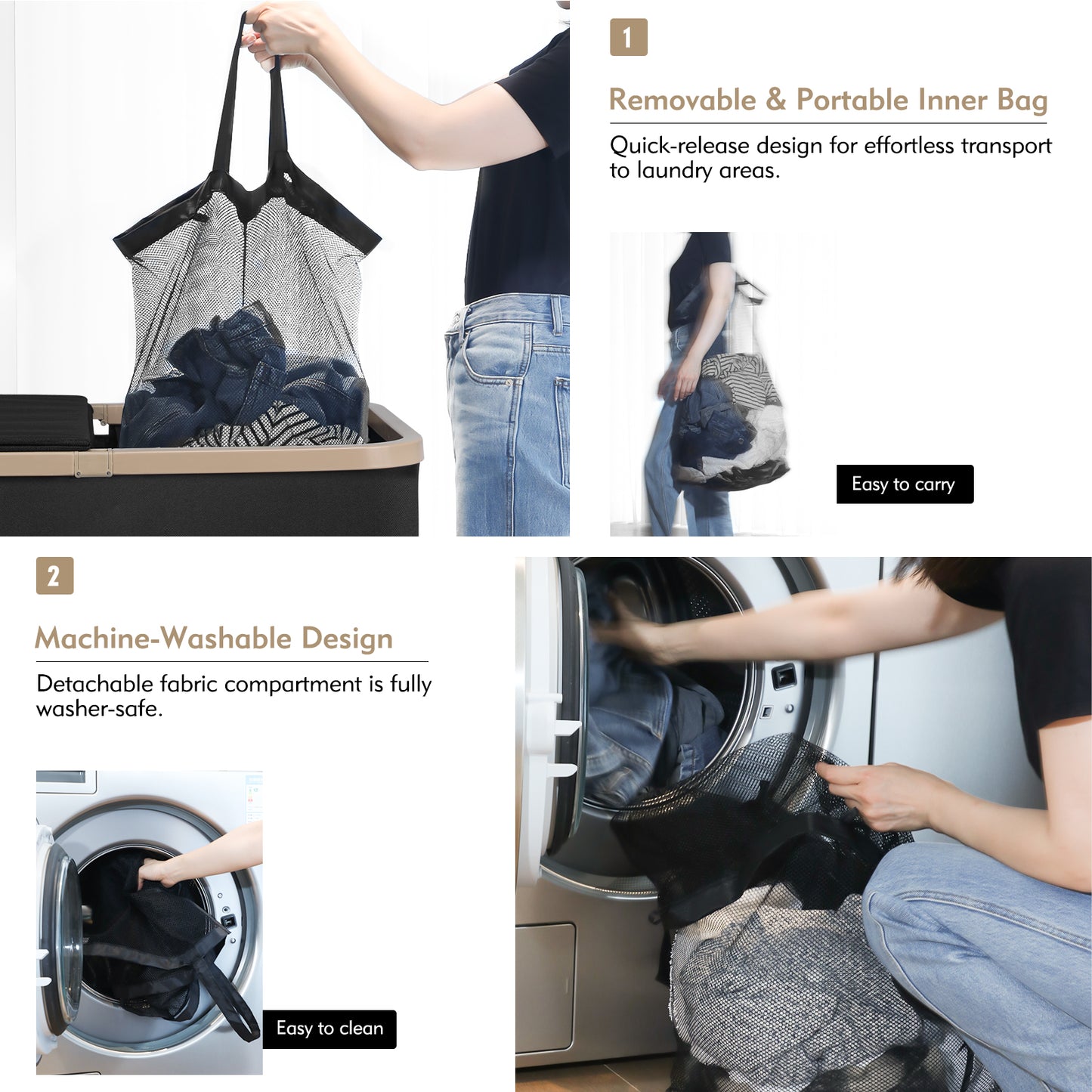 1

Removable & Portable Inner Bag

Quick-release design for effortless transport to laundry areas.

Easy to carry

2

Machine-Washable Design

Detachable fabric compartment is fully washer-safe.

Easy to clean